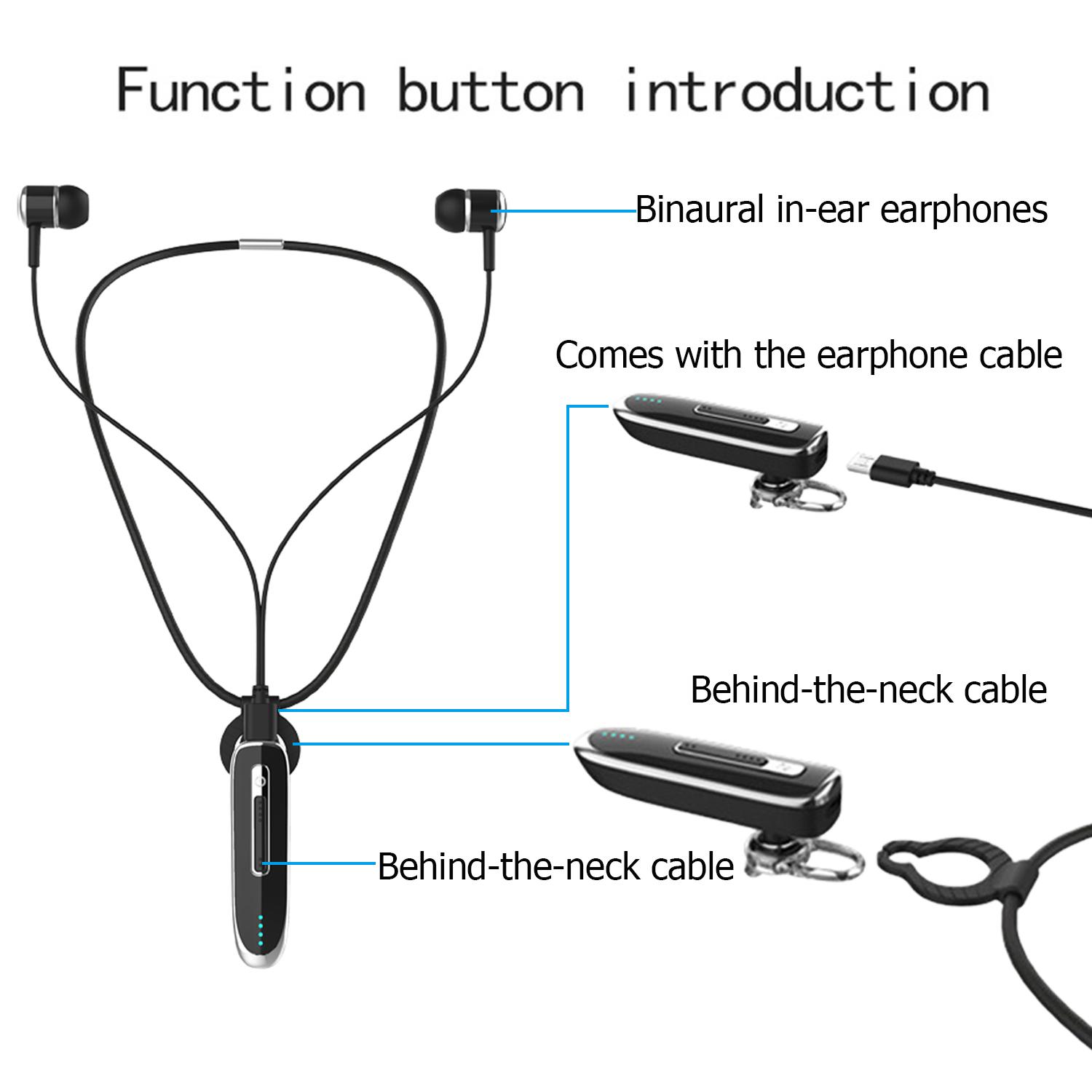 Function button introduction

Binaural in-ear earphones

Comes with the earphone cable

Behind-the-neck cable

Behind-the-neck cable