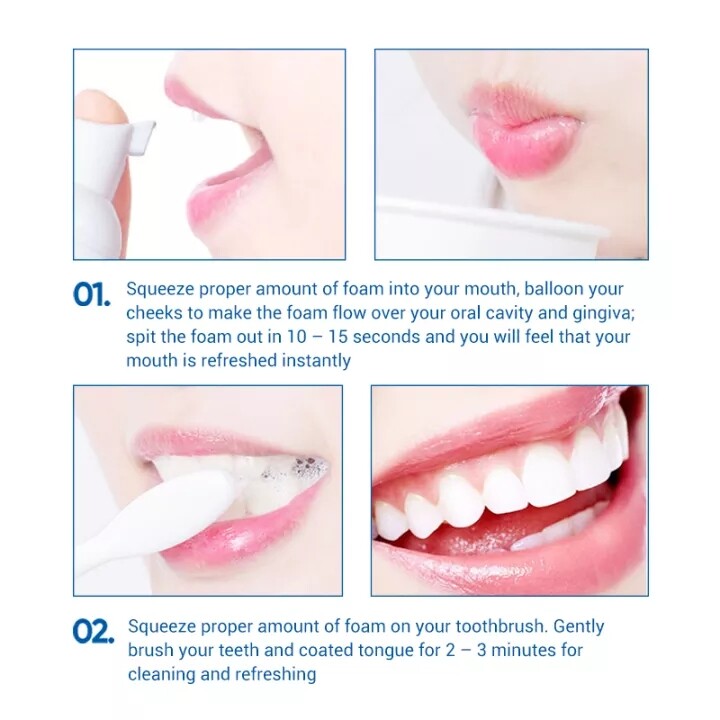 01. Squeeze proper amount of foam into your mouth, balloon your cheeks to make the foam flow over your oral cavity and gingiva; spit the foam out in 10 – 15 seconds and you will feel that your mouth is refreshed instantly

02. Squeeze proper amount of foam on your toothbrush. Gently brush your teeth and coated tongue for 2 – 3 minutes for cleaning and refreshing