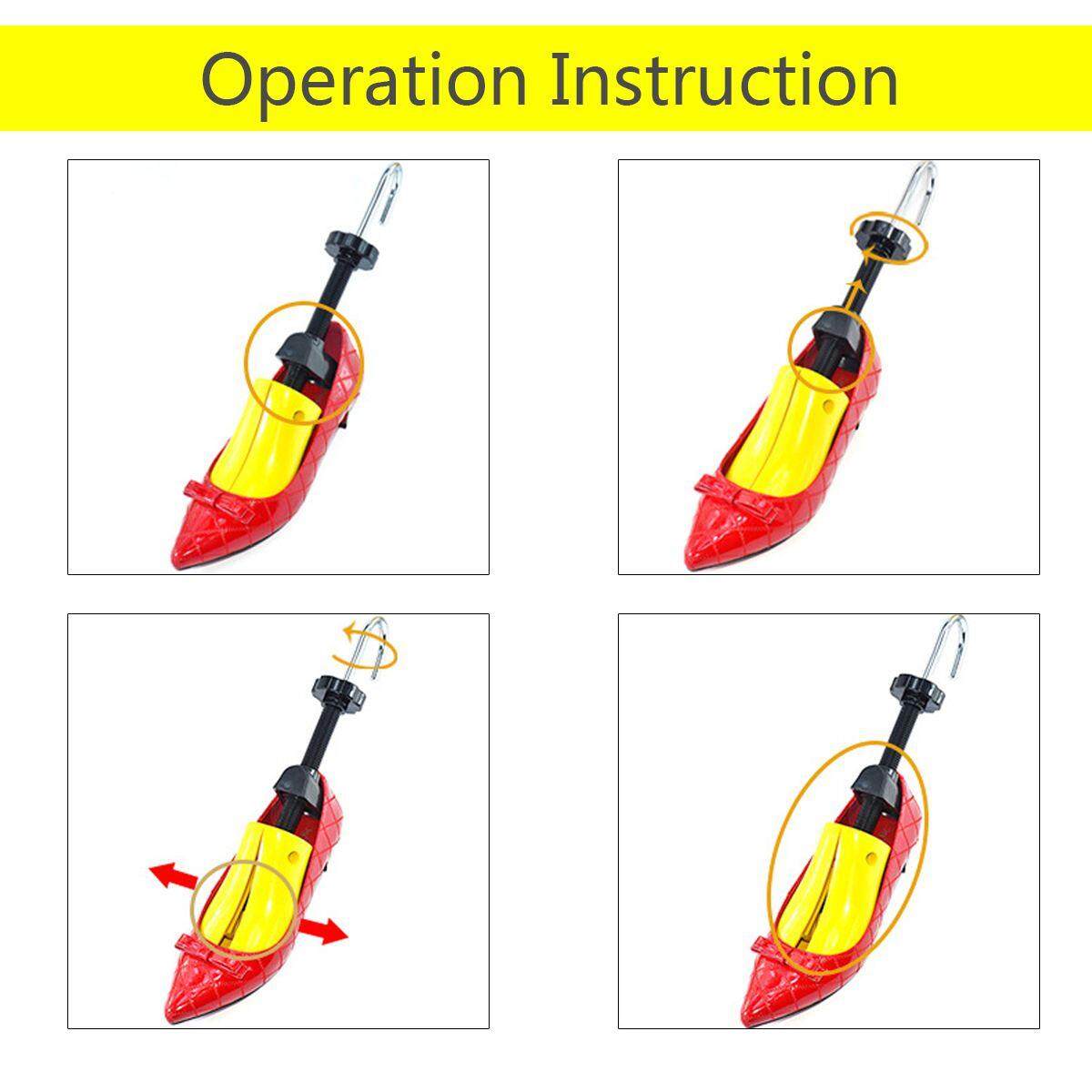 Operation Instruction