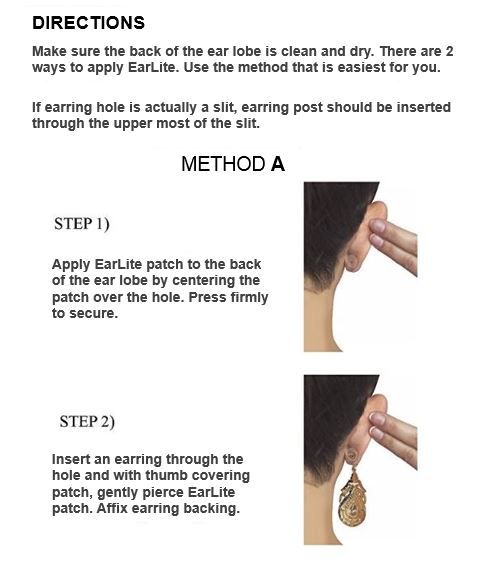 DIRECTIONS

Make sure the back of the ear lobe is clean and dry. There are 2 ways to apply EarLite. Use the method that is easiest for you.

If earring hole is actually a slit, earring post should be inserted through the upper most of the slit.

METHOD A

STEP 1)

Apply EarLite patch to the back of the ear lobe by centering the patch over the hole. Press firmly to secure.

STEP 2)

Insert an earring through the hole and with thumb covering patch, gently pierce EarLite patch. Affix earring backing.