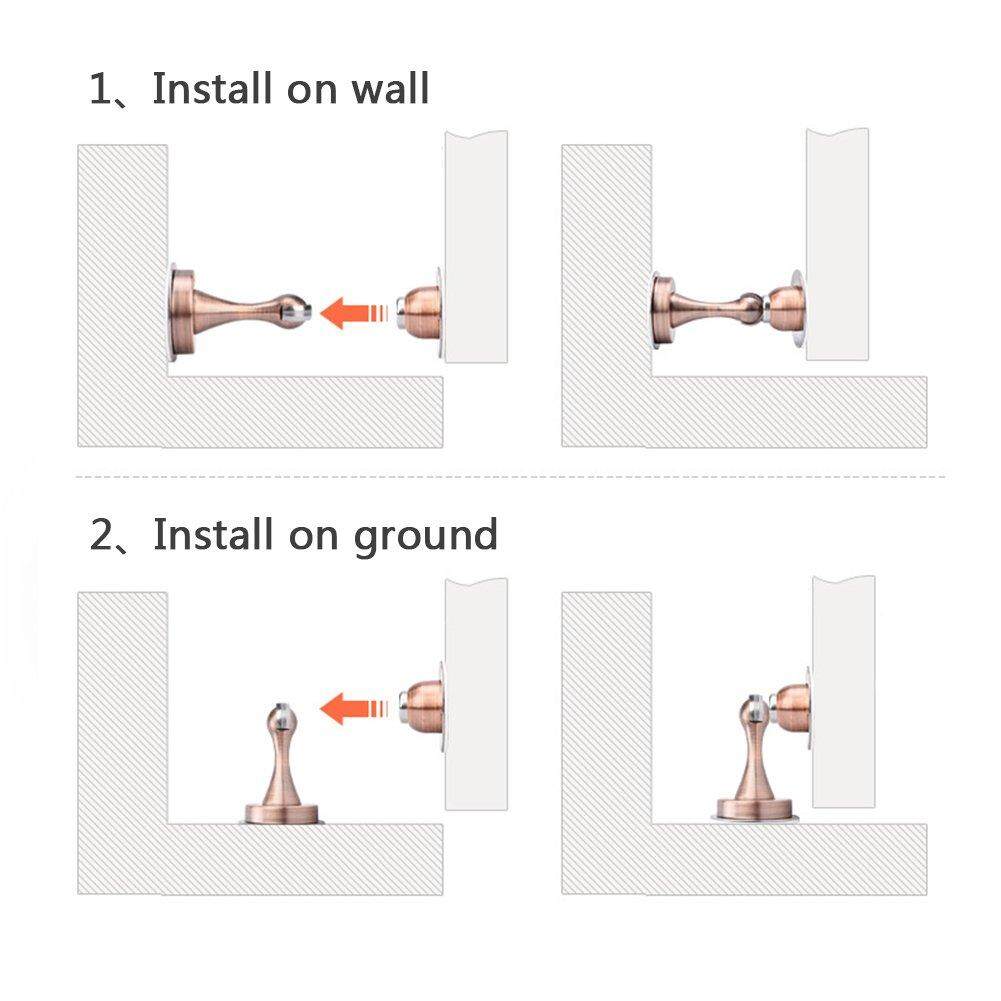 1、Install on wall

2、Install on ground