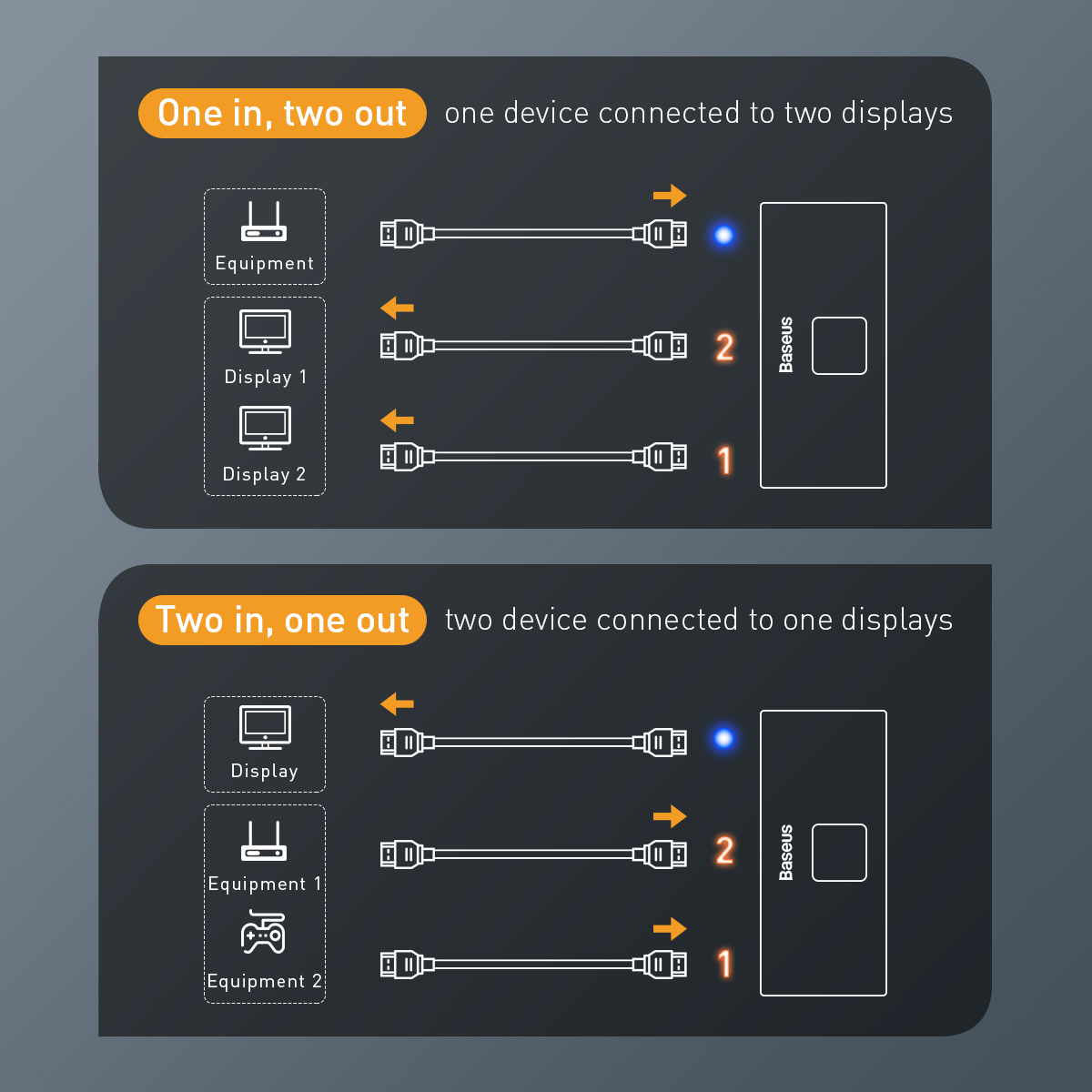 One in, two out one device connected to two displays

Equipment

Display 1

Display 2

2

1

Baseus

Two in, one out two device connected to one displays

Display

Equipment 1

Equipment 2

2

1

Baseus