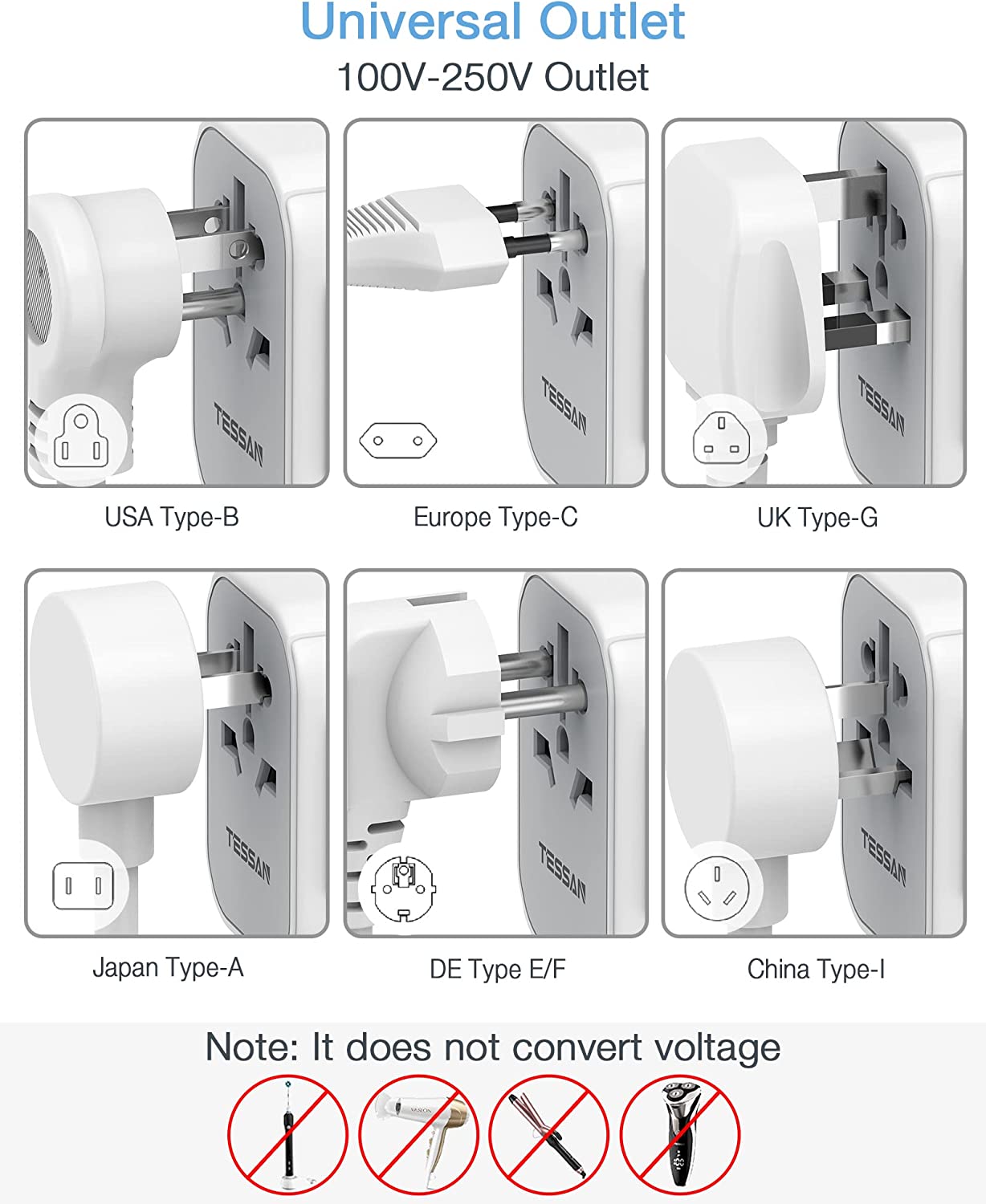 Universal Outlet
100V-250V Outlet

TESSAN

USA Type-B

TESSAN

Europe Type-C

TESSAN

UK Type-G

TESSAN

Japan Type-A

TESSAN

DE Type E/F

TESSAN

China Type-I

Note: It does not convert voltage

VASION